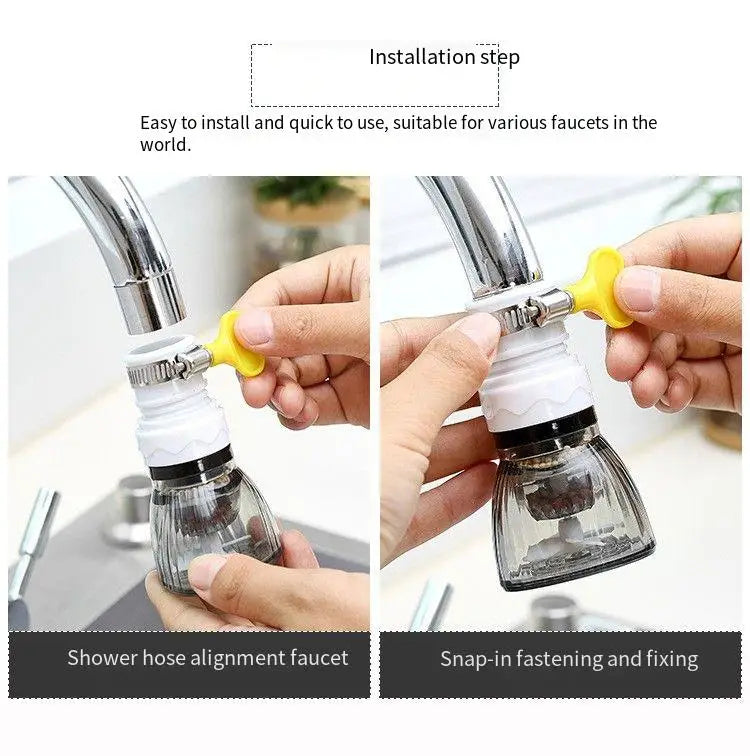 Installation step

Easy to install and quick to use, suitable for various faucets in the world.

Shower hose alignment faucet

Snap-in fastening and fixing